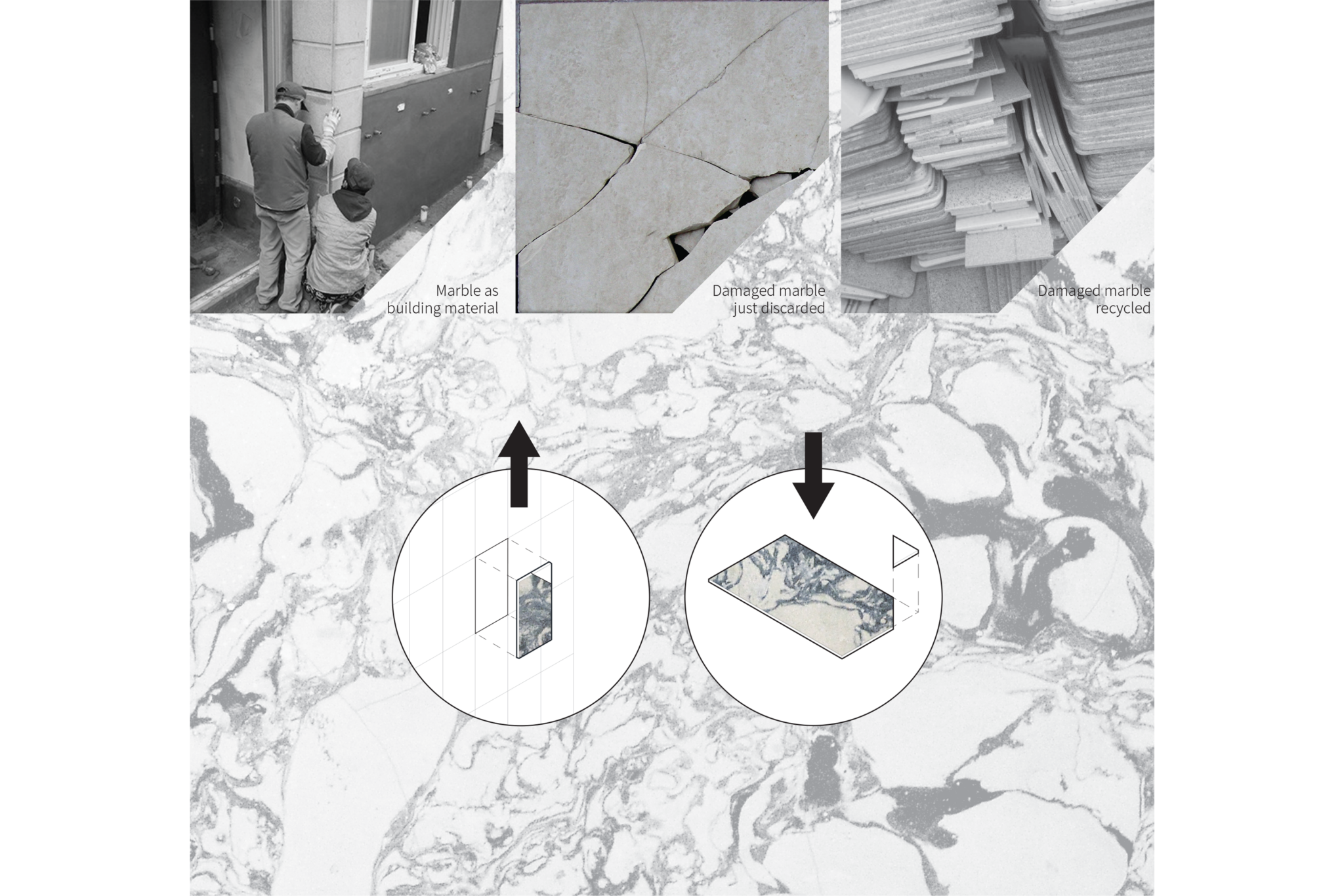 Marble as building material

Damaged marble just discarded

Damaged marble recycled